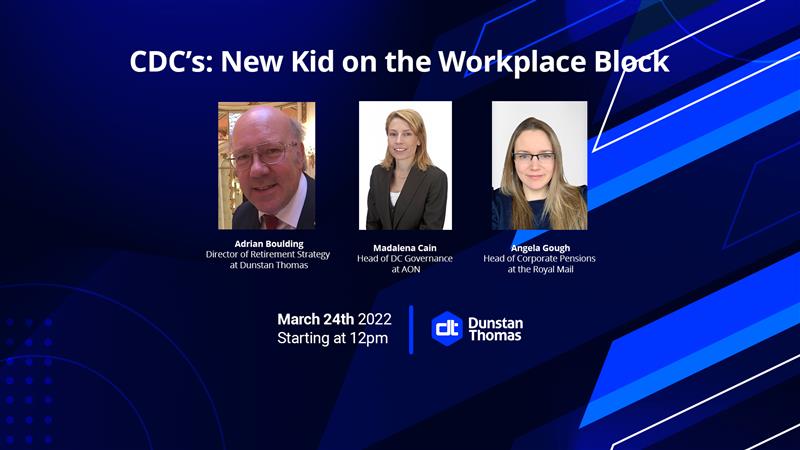 CDC's: New Kid on the Workplace Block

Adrian Boulding
Director of Retirement Strategy at Dunstan Thomas

Madalena Cain
Head of DC Governance at AON

Angela Gough
Head of Corporate Pensions at the Royal Mail

March 24th 2022
Starting at 12pm

dt Dunstan Thomas