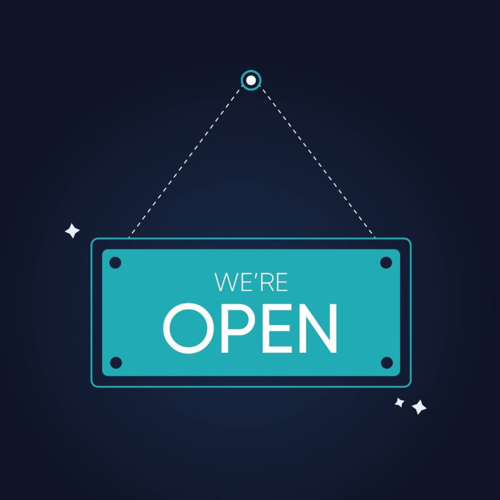 WE'RE
OPEN