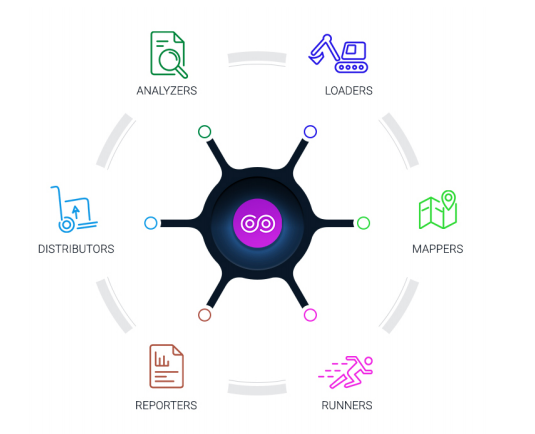 ANALYZERS

LOADERS

DISTRIBUTORS

MAPPERS

REPORTERS

RUNNERS