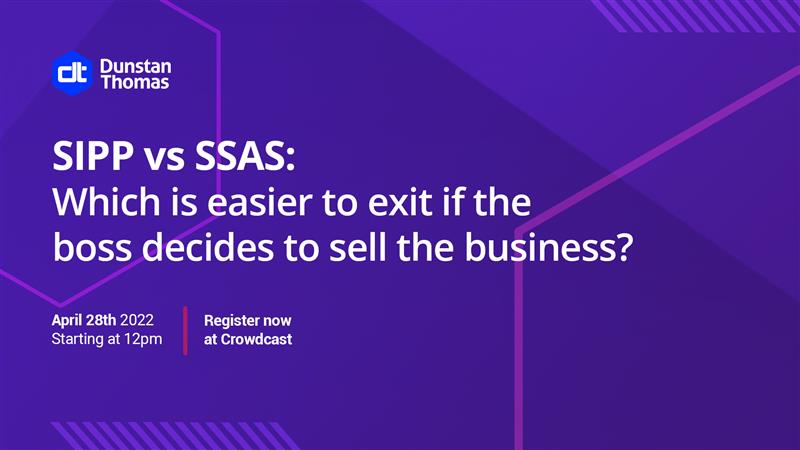 dt Dunstan Thomas

SIPP vs SSAS:
Which is easier to exit if the boss decides to sell the business?

April 28th 2022
Starting at 12pm

Register now
at Crowdcast