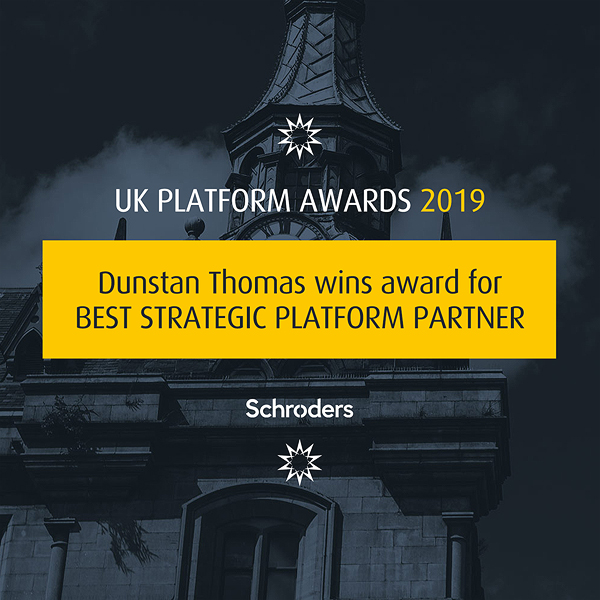 UK PLATFORM AWARDS 2019

Dunstan Thomas wins award for
BEST STRATEGIC PLATFORM PARTNER

Schroders