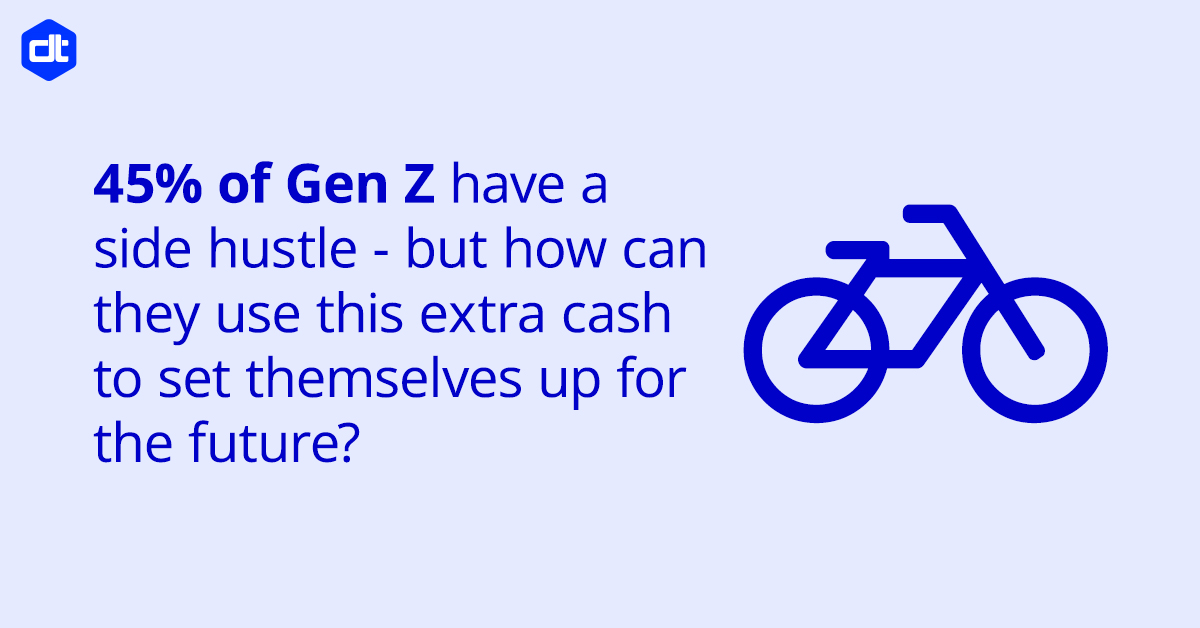 dt

45% of Gen Z have a side hustle - but how can they use this extra cash to set themselves up for the future?