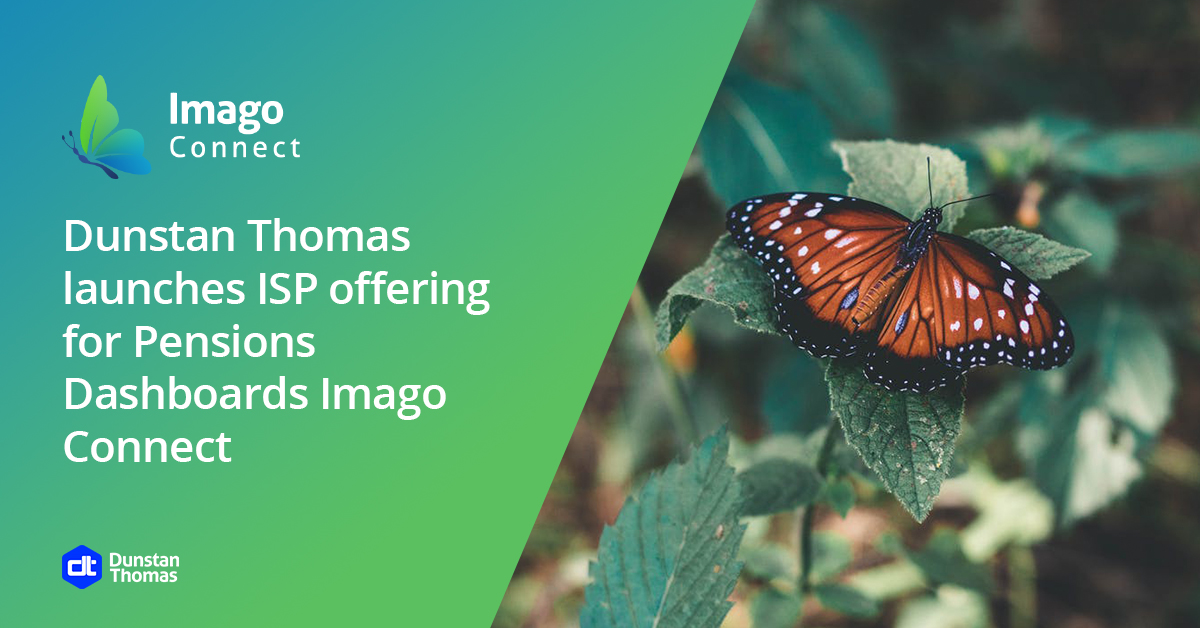 Imago
Connect

Dunstan Thomas launches ISP offering for Pensions Dashboards Imago Connect

dt Dunstan Thomas